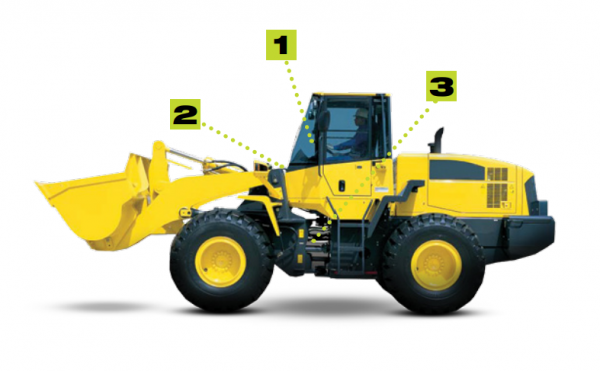 1
2
3